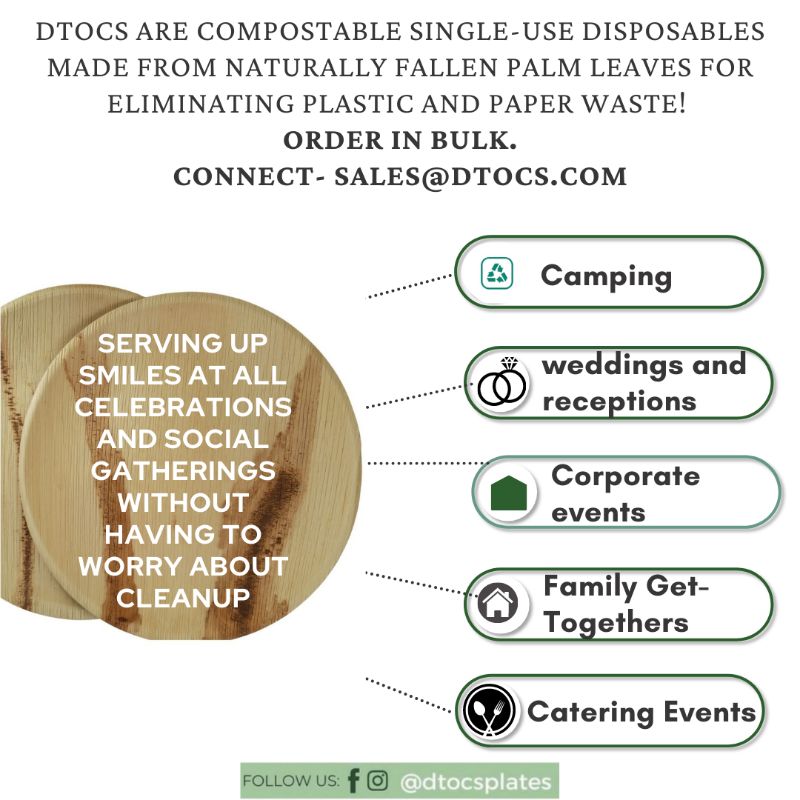 DTOCS ARE COMPOSTABLE SINGLE-USE DISPOSABLES MADE FROM NATURALLY FALLEN PALM LEAVES FOR ELIMINATING PLASTIC AND PAPER WASTE!
ORDER IN BULK.
CONNECT- SALES@DTOCS.COM

SERVING UP SMILES AT ALL CELEBRATIONS AND SOCIAL GATHERINGS WITHOUT HAVING TO WORRY ABOUT CLEANUP

Camping

weddings and receptions

Corporate events

Family Get-Togethers

Catering Events

FOLLOW US: @dtocsplates